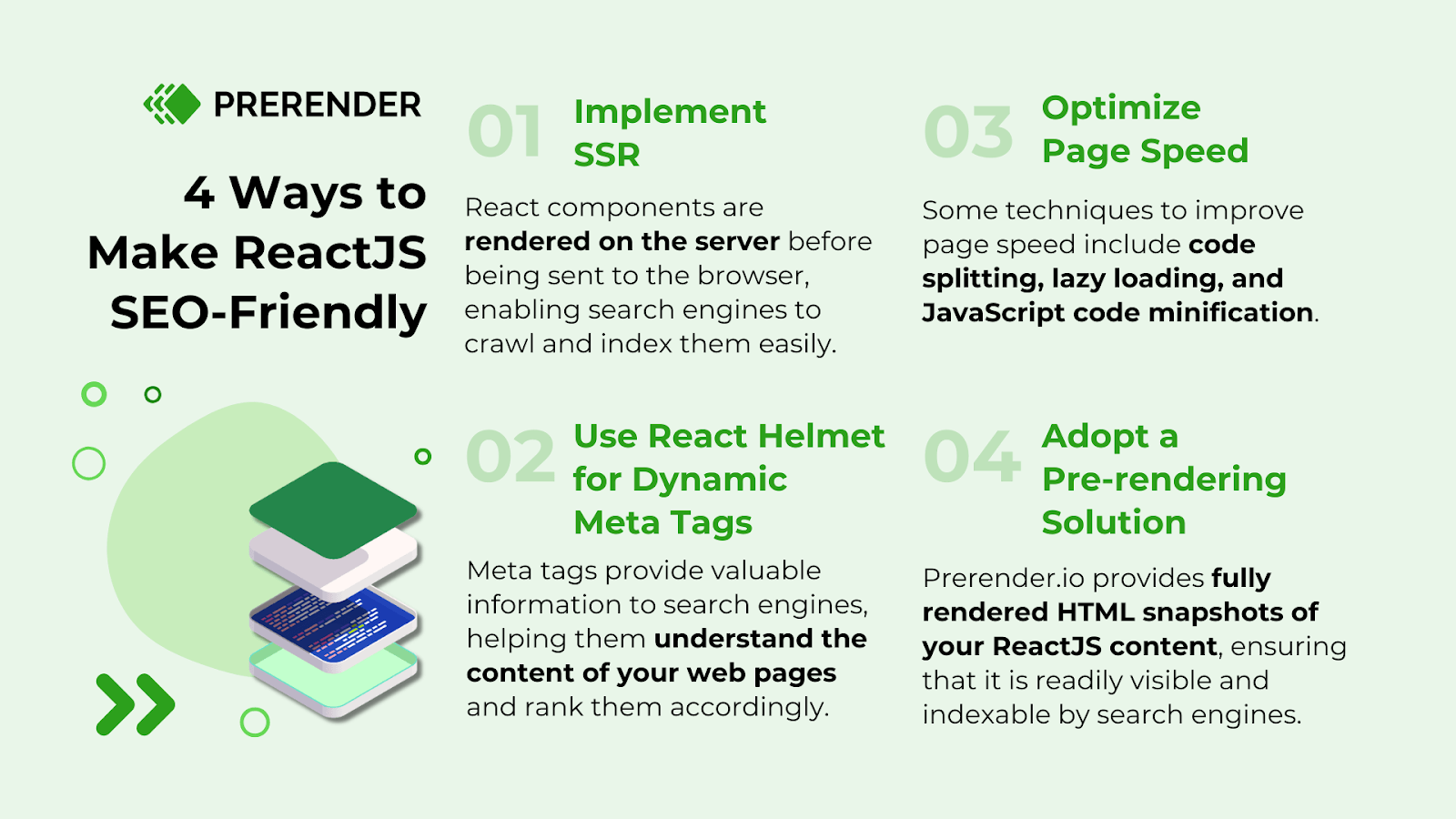 PRERENDER

4 Ways to Make ReactJS SEO-Friendly

01 Implement SSR

React components are rendered on the server before being sent to the browser, enabling search engines to crawl and index them easily.

02 Use React Helmet for Dynamic Meta Tags

Meta tags provide valuable information to search engines, helping them understand the content of your web pages and rank them accordingly.

03 Optimize Page Speed

Some techniques to improve page speed include code splitting, lazy loading, and JavaScript code minification.

04 Adopt a Pre-rendering Solution

Prerender.io provides fully rendered HTML snapshots of your ReactJS content, ensuring that it is readily visible and indexable by search engines.