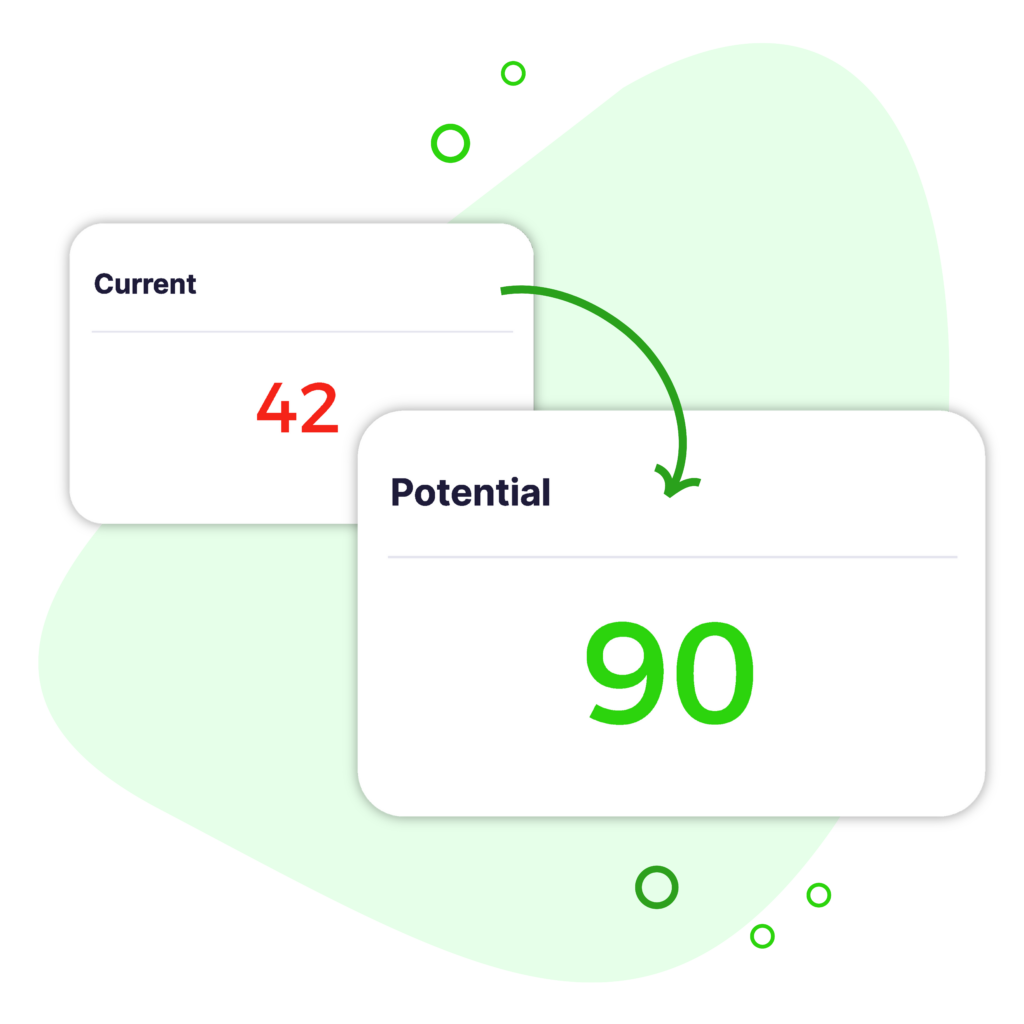 Current

42

Potential

90